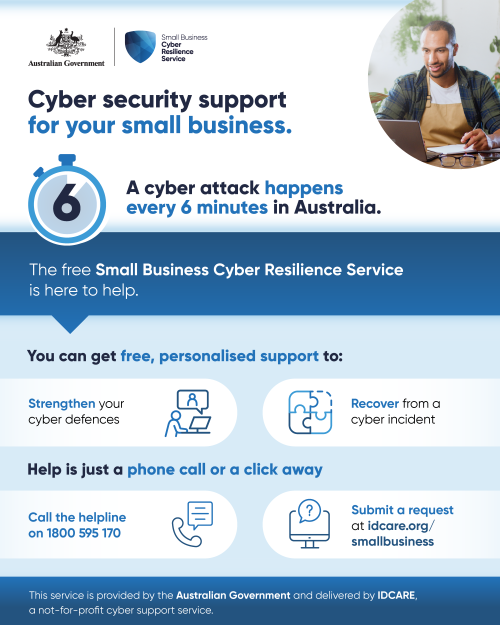 Australian Government

Small Business Cyber Resilience Service

Cyber security support for your small business.

6

A cyber attack happens every 6 minutes in Australia.

The free Small Business Cyber Resilience Service is here to help.

You can get free, personalised support to:

Strengthen your cyber defences

Recover from a cyber incident

Help is just a phone call or a click away

Call the helpline on 1800 595 170

Submit a request at idcare.org/smallbusiness

This service is provided by the Australian Government and delivered by IDCARE, a not-for-profit cyber support service.